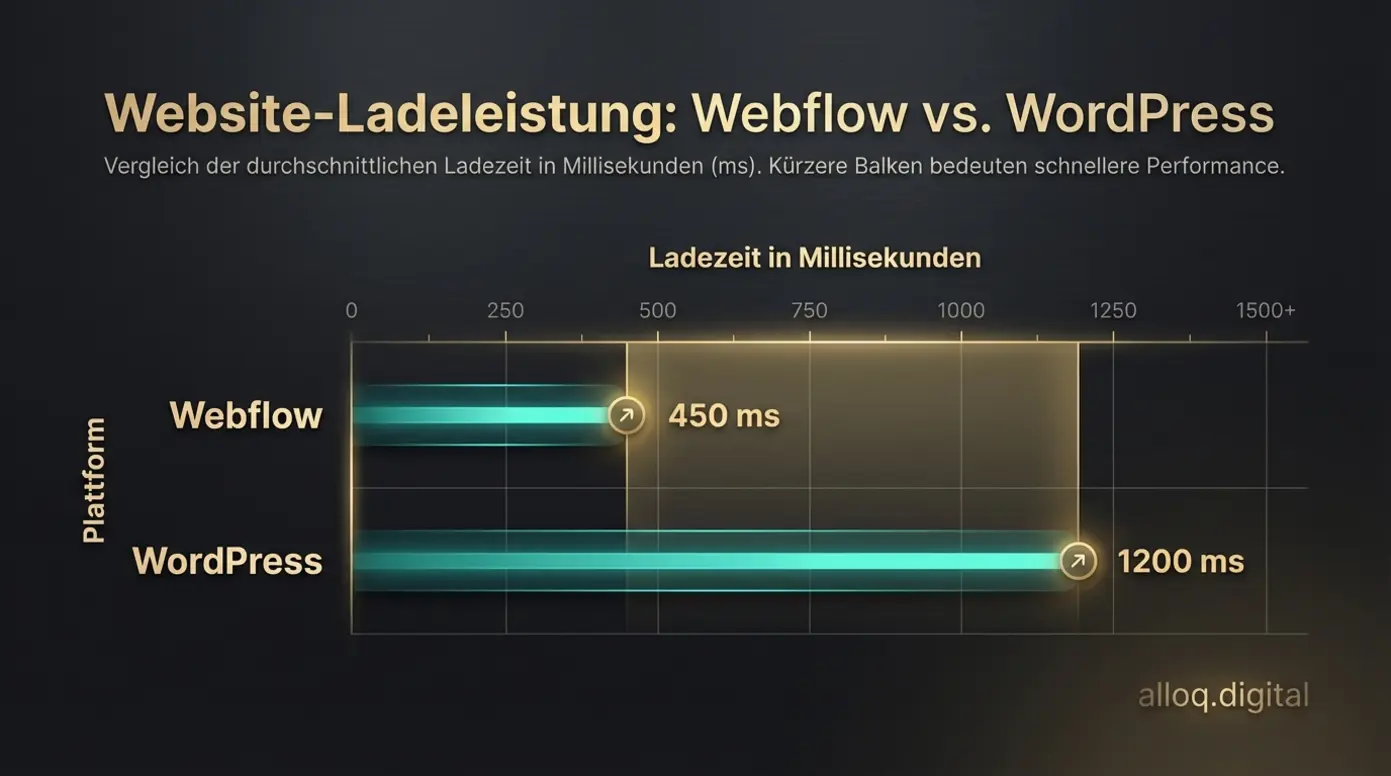 Website-Ladeleistung: Webflow vs. WordPress

Vergleich der durchschnittlichen Ladezeit in Millisekunden (ms). Kürzere Balken bedeuten schnellere Performance.

Ladezeit in Millisekunden

0
250
500
750
1000
1250
1500+

Plattform

Webflow
450 ms

WordPress
1200 ms

alloq.digital